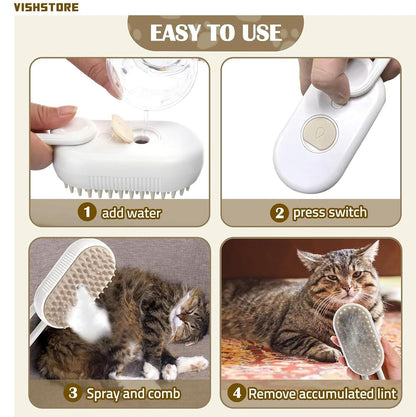 VISHSTORE

EASY TO USE

1 add water

2 press switch

3 Spray and comb

4 Remove accumulated lint